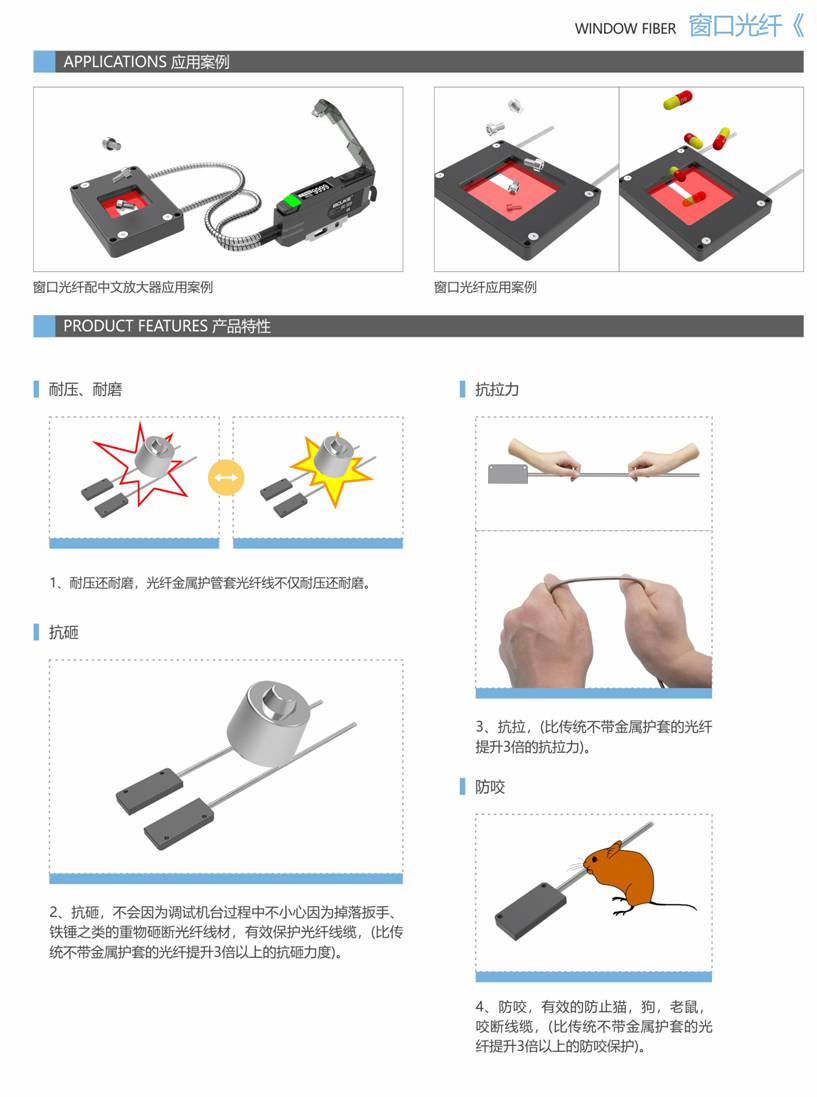 WINDOW FIBER 窗口光纤《

APPLICATIONS 应用案例

窗口光纤配中文放大器应用案例

窗口光纤应用案例

PRODUCT FEATURES 产品特性

耐压、耐磨

1、耐压还耐磨，光纤金属护管套光纤线不仅耐压还耐磨。

抗砸

2、抗砸，不会因为调试机台过程中不小心因为掉落扳手、铁锤之类的重物砸断光纤线材，有效保护光纤线缆，(比传统不带金属护套的光纤提升3倍以上的抗砸力度)。

抗拉力

3、抗拉，(比传统不带金属护套的光纤提升3倍的抗拉力)。

防咬

4、防咬，有效的防止猫，狗，老鼠，咬断线缆，(比传统不带金属护套的光纤提升3倍以上的防咬保护)。