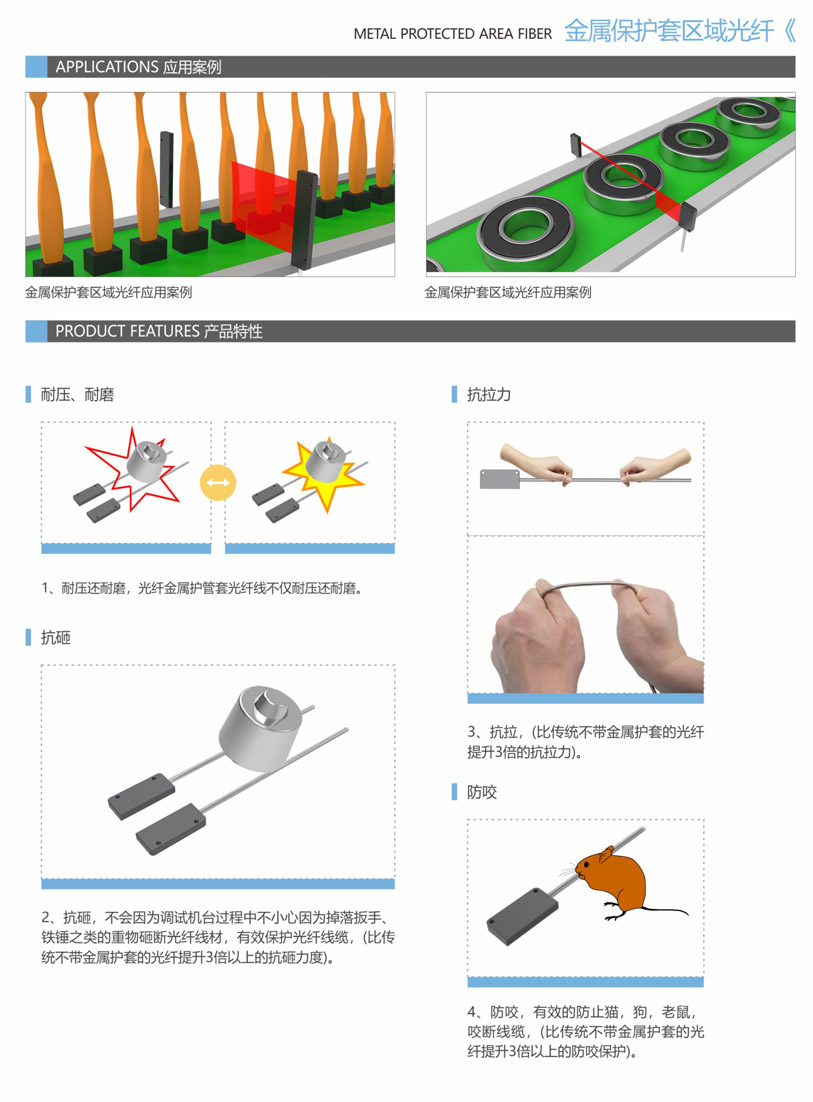 METAL PROTECTED AREA FIBER 金属保护套区域光纤《

APPLICATIONS 应用案例

金属保护套区域光纤应用案例

金属保护套区域光纤应用案例

PRODUCT FEATURES 产品特性

耐压、耐磨

1、耐压还耐磨，光纤金属护管套光纤线不仅耐压还耐磨。

抗砸

2、抗砸，不会因为调试机台过程中不小心因为掉落扳手、铁锤之类的重物砸断光纤线材，有效保护光纤线缆，（比传统不带金属护套的光纤提升3倍以上的抗砸力度）。

抗拉力

3、抗拉，（比传统不带金属护套的光纤提升3倍的抗拉力）。

防咬

4、防咬，有效的防止猫，狗，老鼠，咬断线缆，（比传统不带金属护套的光纤提升3倍以上的防咬保护）。