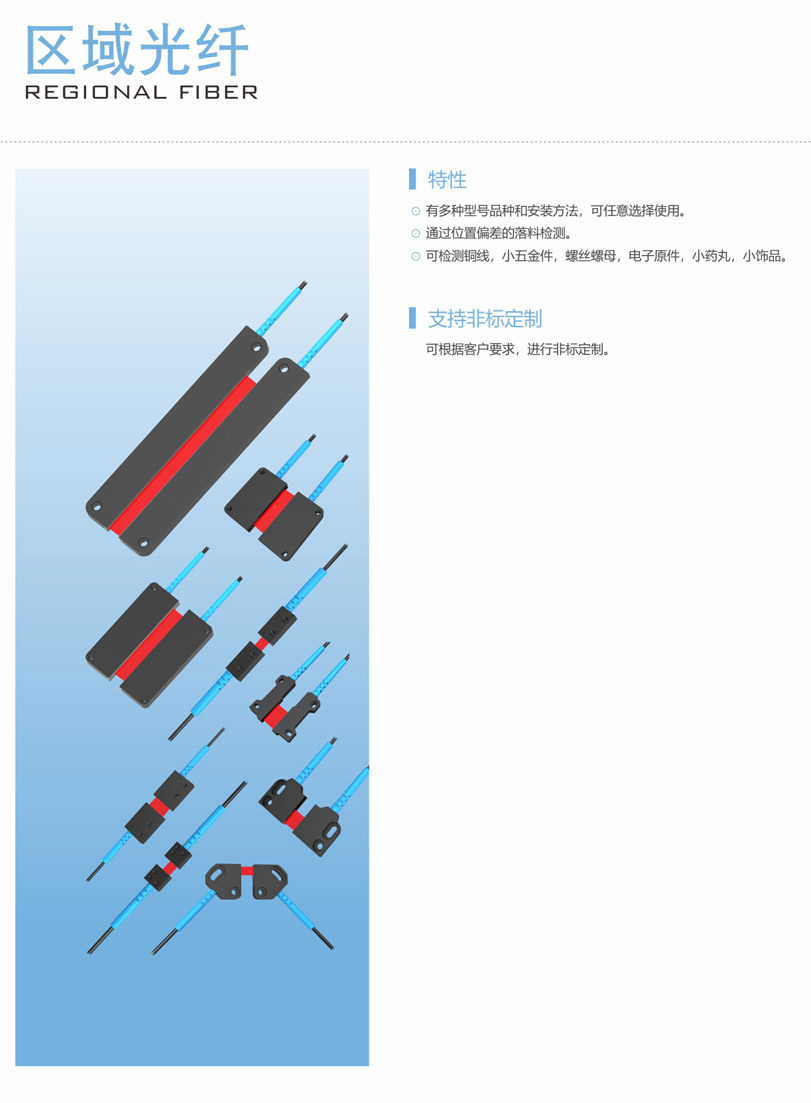 区域光纤
REGIONAL FIBER

特性

⊙ 有多种型号品种和安装方法，可任意选择使用。
⊙ 通过位置偏差的落料检测。
⊙ 可检测铜线，小五金件，螺丝螺母，电子原件，小药丸，小饰品。

支持非标定制

可根据客户要求，进行非标定制。