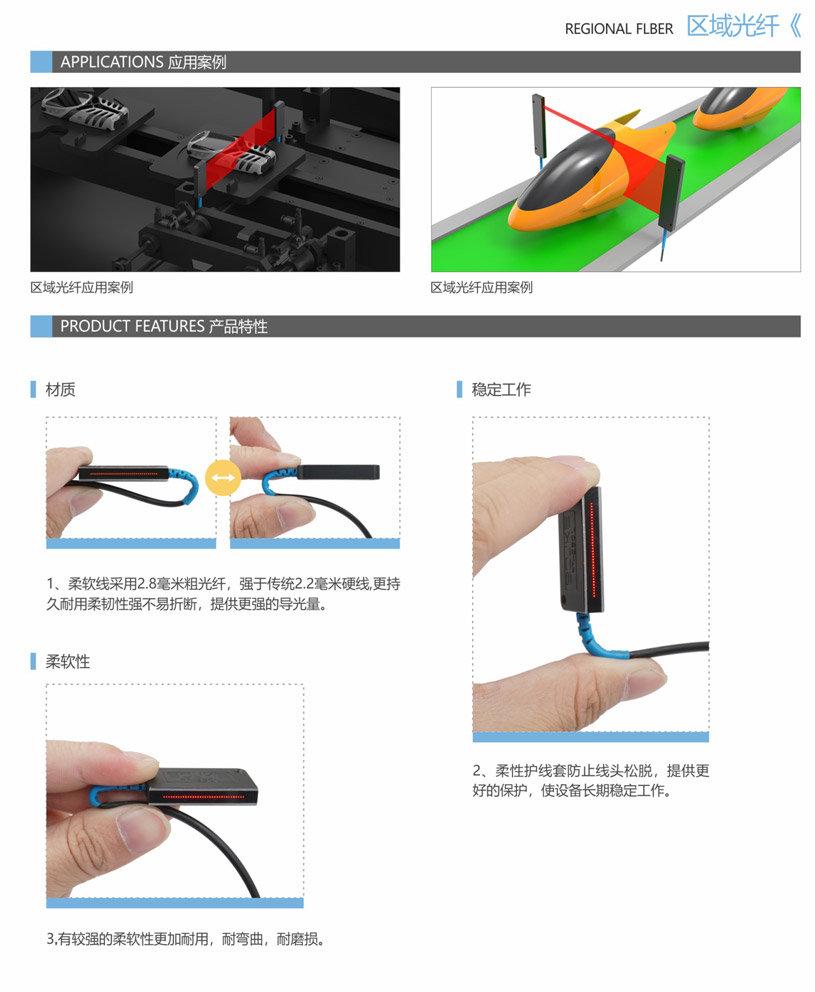 REGIONAL FLBER 区域光纤《

APPLICATIONS 应用案例

区域光纤应用案例

区域光纤应用案例

PRODUCT FEATURES 产品特性

材质

1、柔软线采用2.8毫米粗光纤，强于传统2.2毫米硬线,更持久耐用柔韧性强不易折断，提供更强的导光量。

柔软性

3,有较强的柔软性更加耐用，耐弯曲，耐磨损。

稳定工作

2、柔性护线套防止线头松脱，提供更好的保护，使设备长期稳定工作。