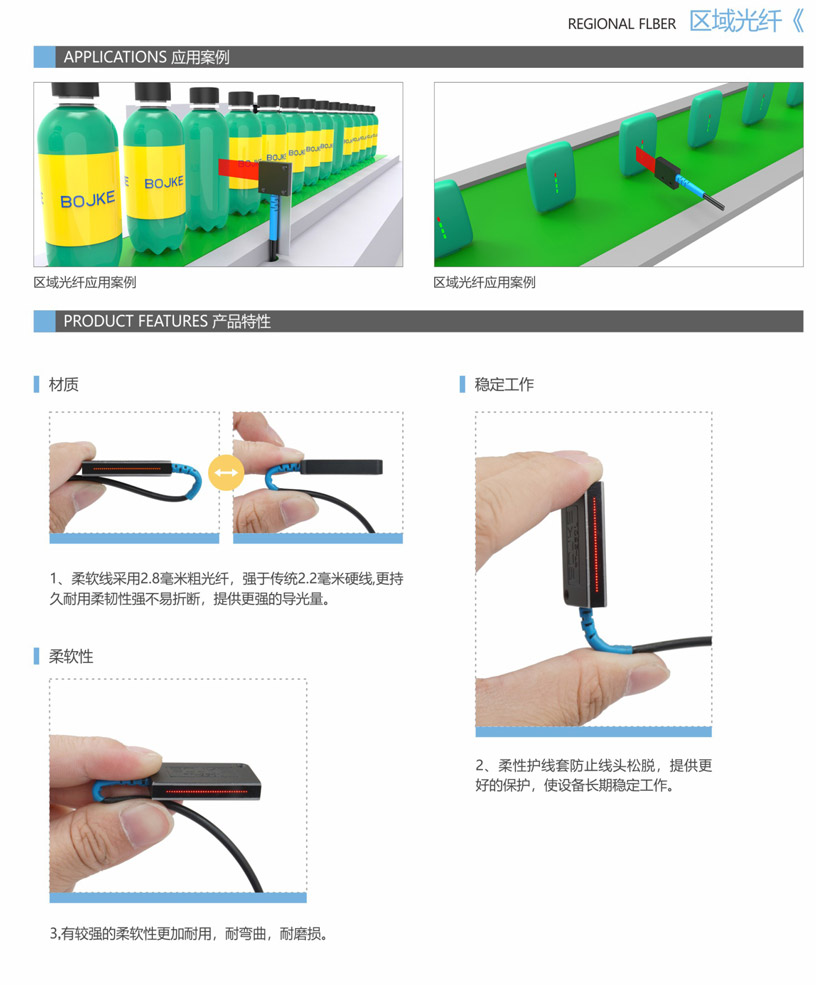 REGIONAL FLBER 区域光纤《

APPLICATIONS 应用案例

BOJKE BOJKE BOJKE BOJKE BOJKE

区域光纤应用案例

区域光纤应用案例

PRODUCT FEATURES 产品特性

材质

1、柔软线采用2.8毫米粗光纤，强于传统2.2毫米硬线,更持久耐用柔韧性强不易折断，提供更强的导光量。

柔软性

3,有较强的柔软性更加耐用，耐弯曲，耐磨损。

稳定工作

2、柔性护线套防止线头松脱，提供更好的保护，使设备长期稳定工作。