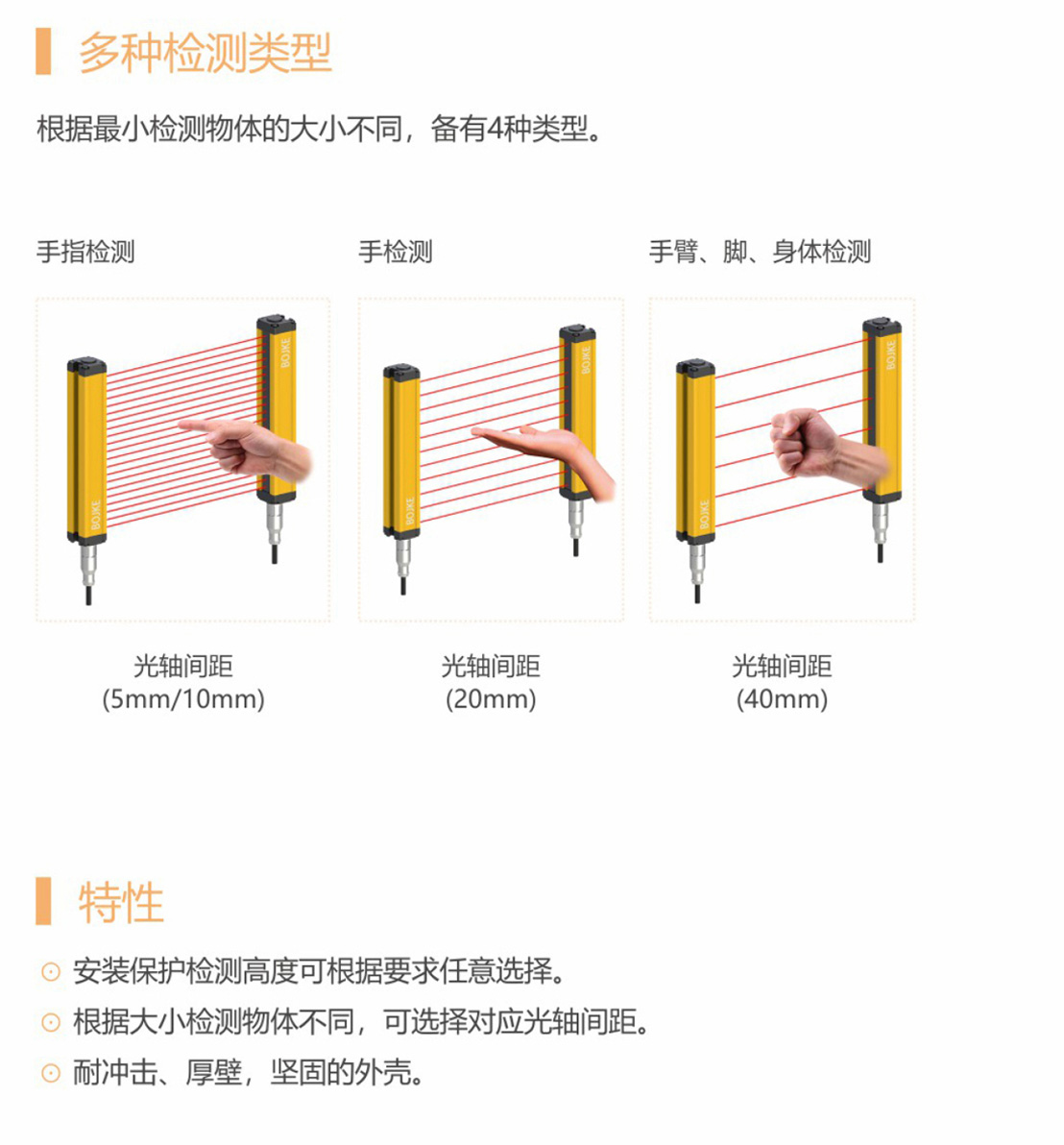 多种检测类型

根据最小检测物体的大小不同，备有4种类型。

手指检测

BOJKE

BOJKE

光轴间距
(5mm/10mm)

手检测

BOJKE

BOJKE

光轴间距
(20mm)

手臂、脚、身体检测

BOJKE

BOJKE

光轴间距
(40mm)

特性

⊙ 安装保护检测高度可根据要求任意选择。
⊙ 根据大小检测物体不同，可选择对应光轴间距。
⊙ 耐冲击、厚壁，坚固的外壳。