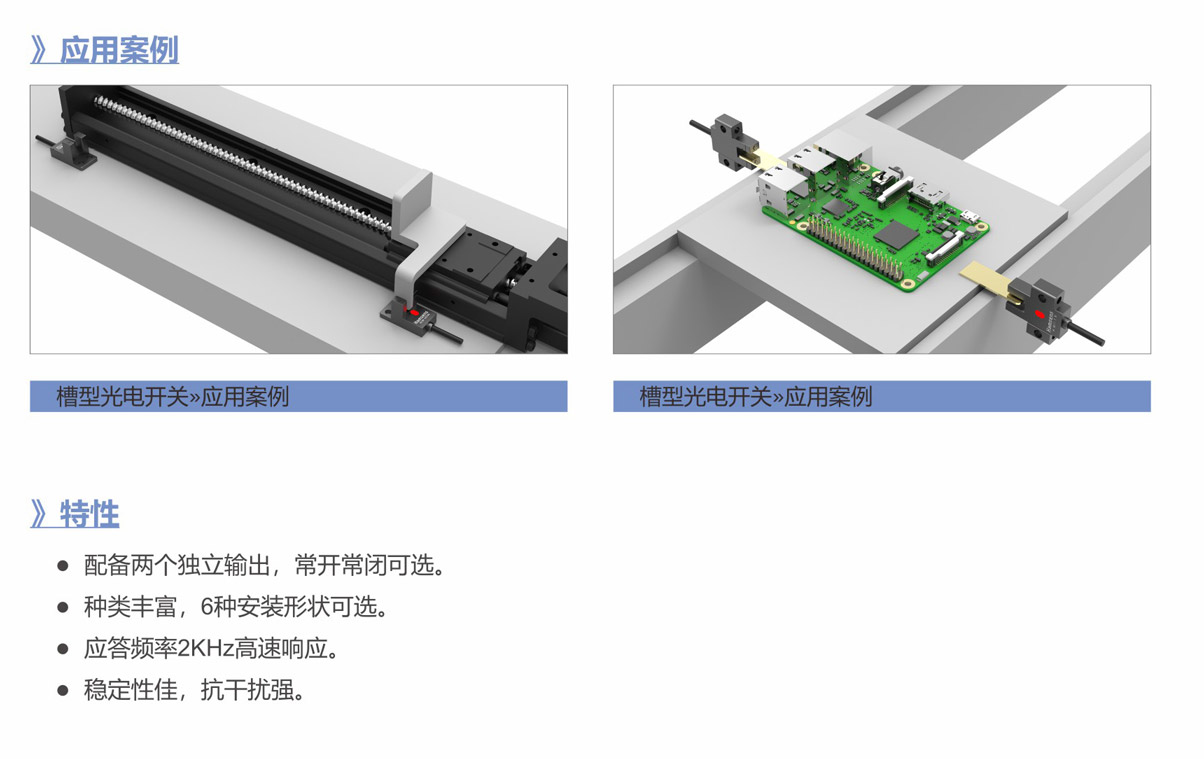 》应用案例

槽型光电开关»应用案例

槽型光电开关»应用案例

》特性

● 配备两个独立输出，常开常闭可选。

● 种类丰富，6种安装形状可选。

● 应答频率2KHz高速响应。

● 稳定性佳，抗干扰强。